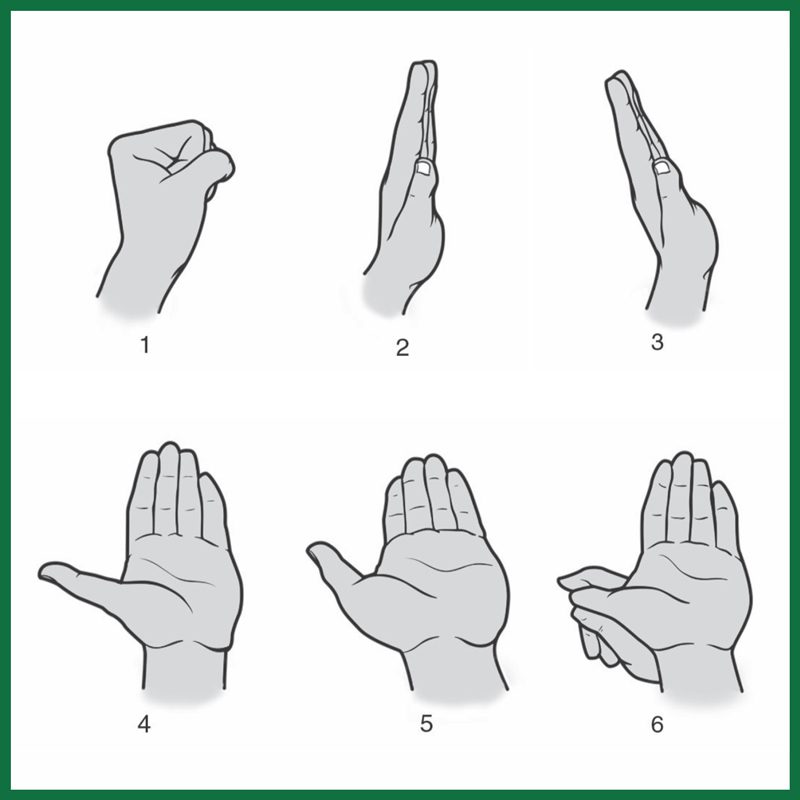 1

2

3

4

5

6