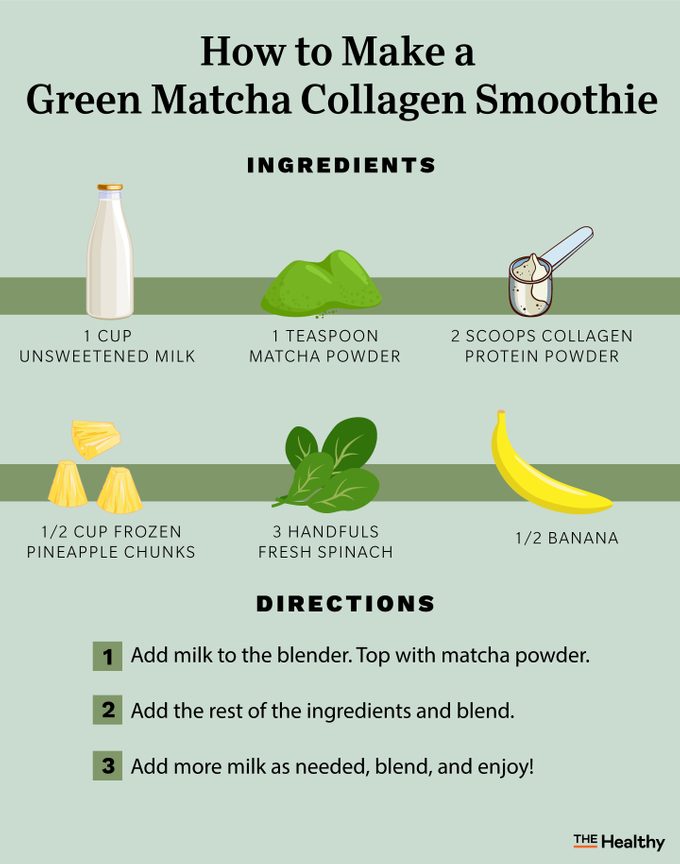 How to Make a Green Matcha Collagen Smoothie

INGREDIENTS

1 CUP UNSWEETENED MILK

1 TEASPOON MATCHA POWDER

2 SCOOPS COLLAGEN PROTEIN POWDER

1/2 CUP FROZEN PINEAPPLE CHUNKS

3 HANDFULS FRESH SPINACH

1/2 BANANA

DIRECTIONS

1 Add milk to the blender. Top with matcha powder.

2 Add the rest of the ingredients and blend.

3 Add more milk as needed, blend, and enjoy!

THE Healthy