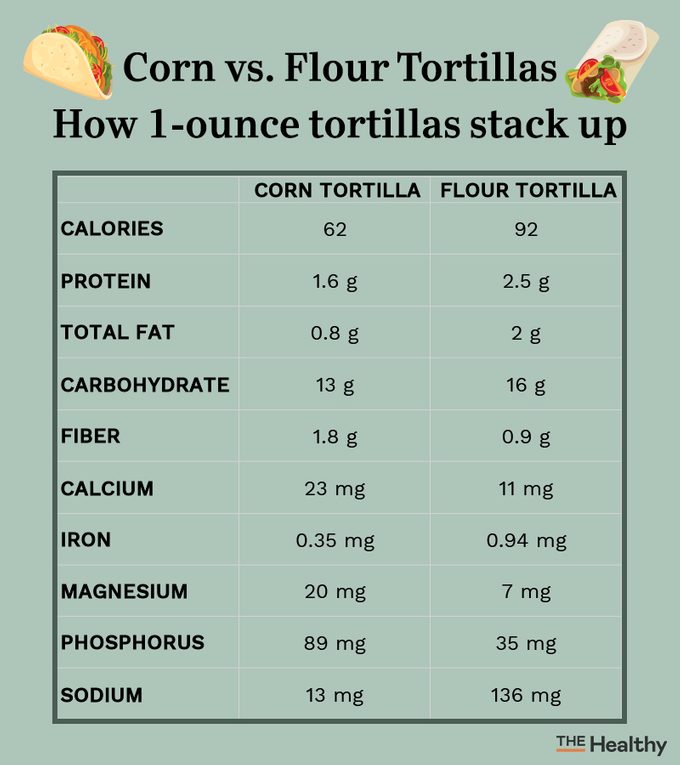 Corn vs. Flour Tortillas
How 1-ounce tortillas stack up

| | CORN TORTILLA | FLOUR TORTILLA |
|---|---|---|
| CALORIES | 62 | 92 |
| PROTEIN | 1.6 g | 2.5 g |
| TOTAL FAT | 0.8 g | 2 g |
| CARBOHYDRATE | 13 g | 16 g |
| FIBER | 1.8 g | 0.9 g |
| CALCIUM | 23 mg | 11 mg |
| IRON | 0.35 mg | 0.94 mg |
| MAGNESIUM | 20 mg | 7 mg |
| PHOSPHORUS | 89 mg | 35 mg |
| SODIUM | 13 mg | 136 mg |

THE Healthy