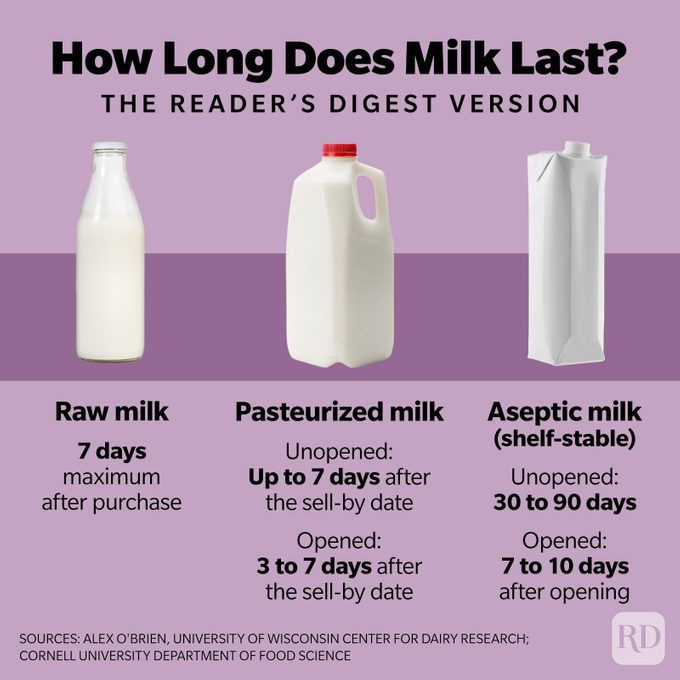 How Long Does Milk Last?
THE READER'S DIGEST VERSION

Raw milk
7 days maximum after purchase

Pasteurized milk
Unopened:
Up to 7 days after the sell-by date
Opened:
3 to 7 days after the sell-by date

Aseptic milk (shelf-stable)
Unopened:
30 to 90 days
Opened:
7 to 10 days after opening

SOURCES: ALEX O'BRIEN, UNIVERSITY OF WISCONSIN CENTER FOR DAIRY RESEARCH; CORNELL UNIVERSITY DEPARTMENT OF FOOD SCIENCE

RD